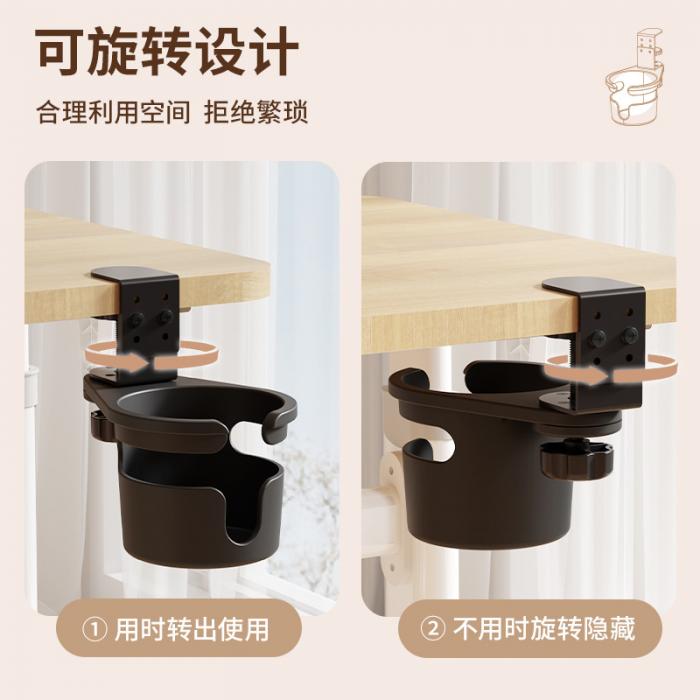 可旋转设计

合理利用空间 拒绝繁琐

① 用时转出使用

② 不用时旋转隐藏